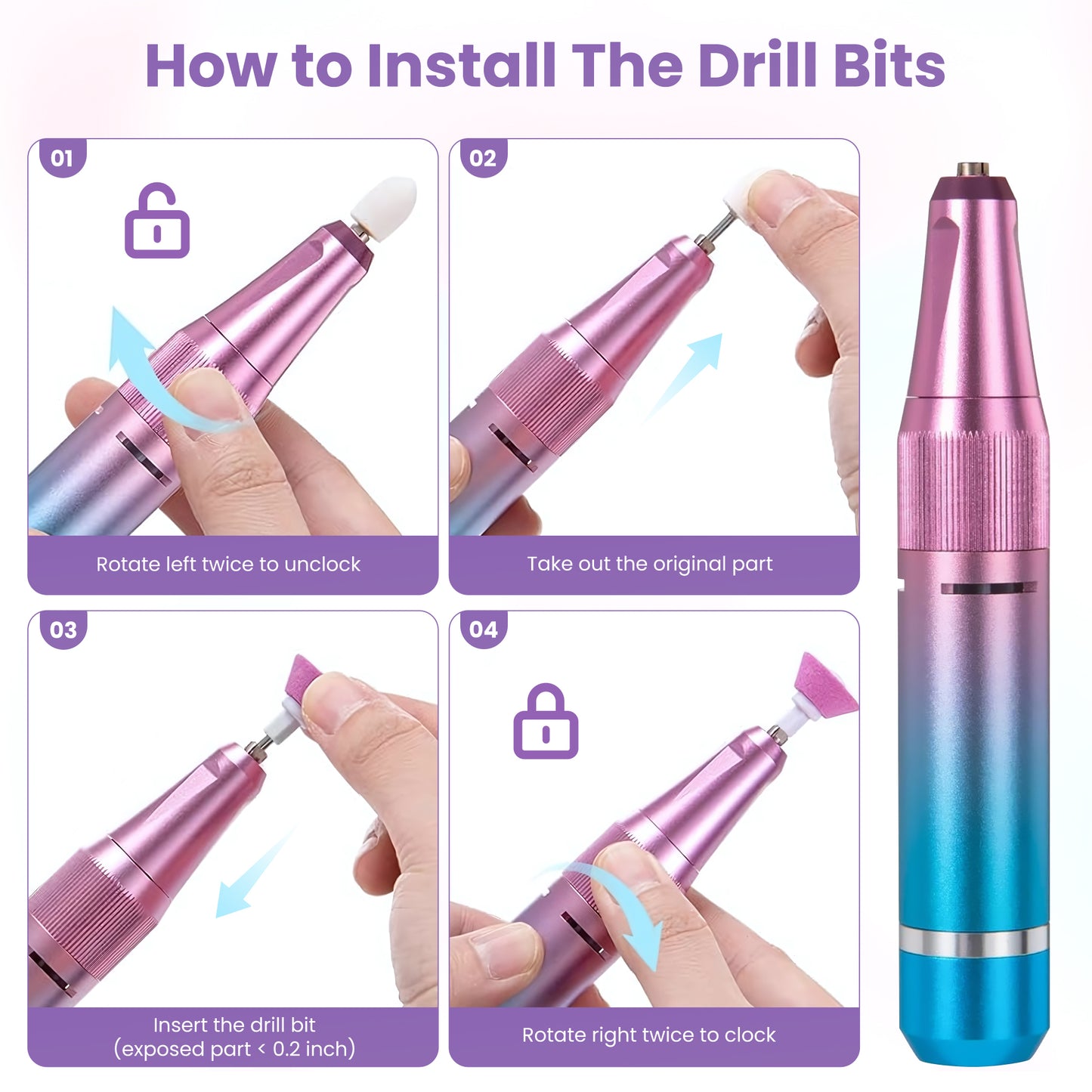 How to Install The Drill Bits

01

Rotate left twice to unclock

02

Take out the original part

03

Insert the drill bit
(exposed part < 0.2 inch)

04

Rotate right twice to clock