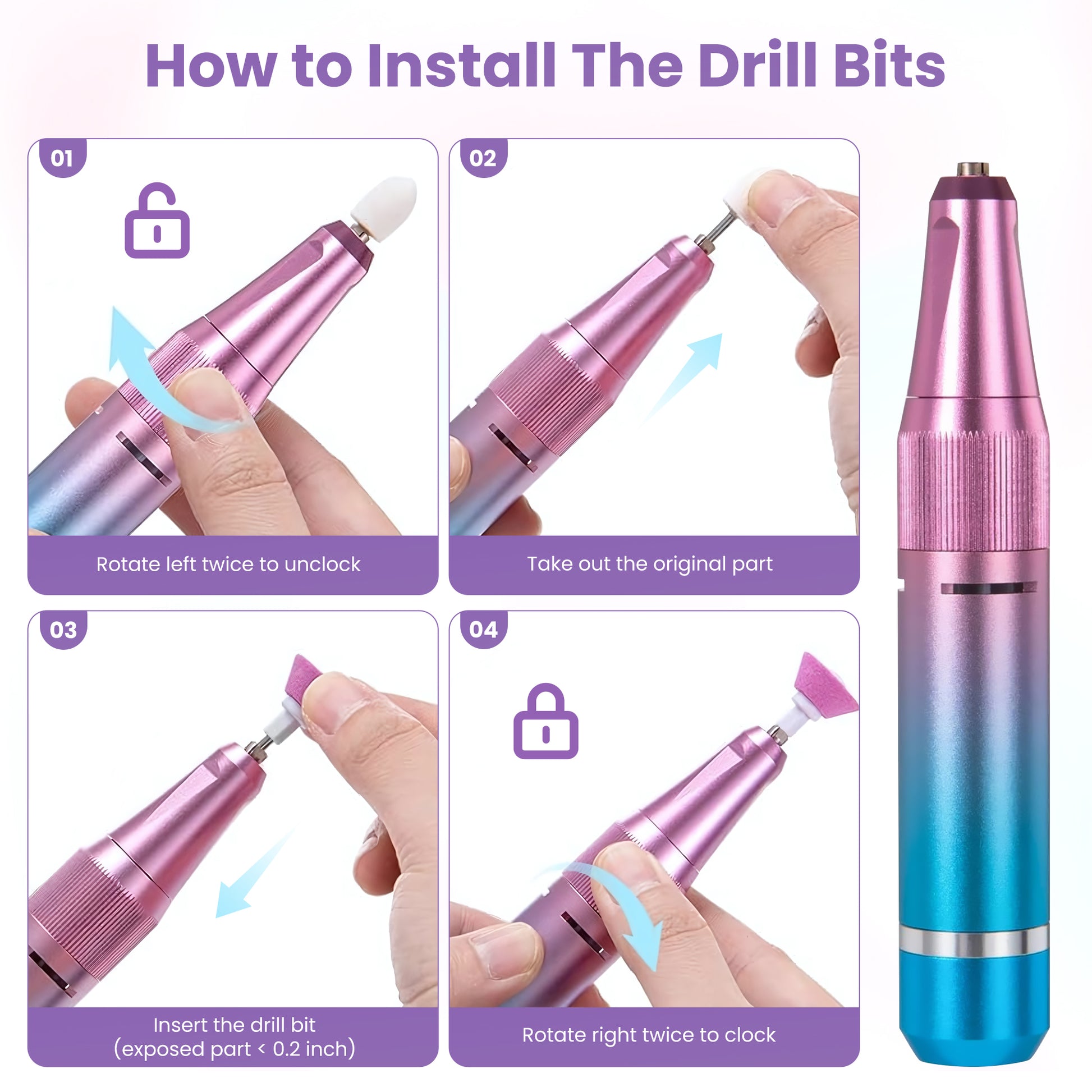 How to Install The Drill Bits

01

Rotate left twice to unclock

02

Take out the original part

03

Insert the drill bit
(exposed part < 0.2 inch)

04

Rotate right twice to clock