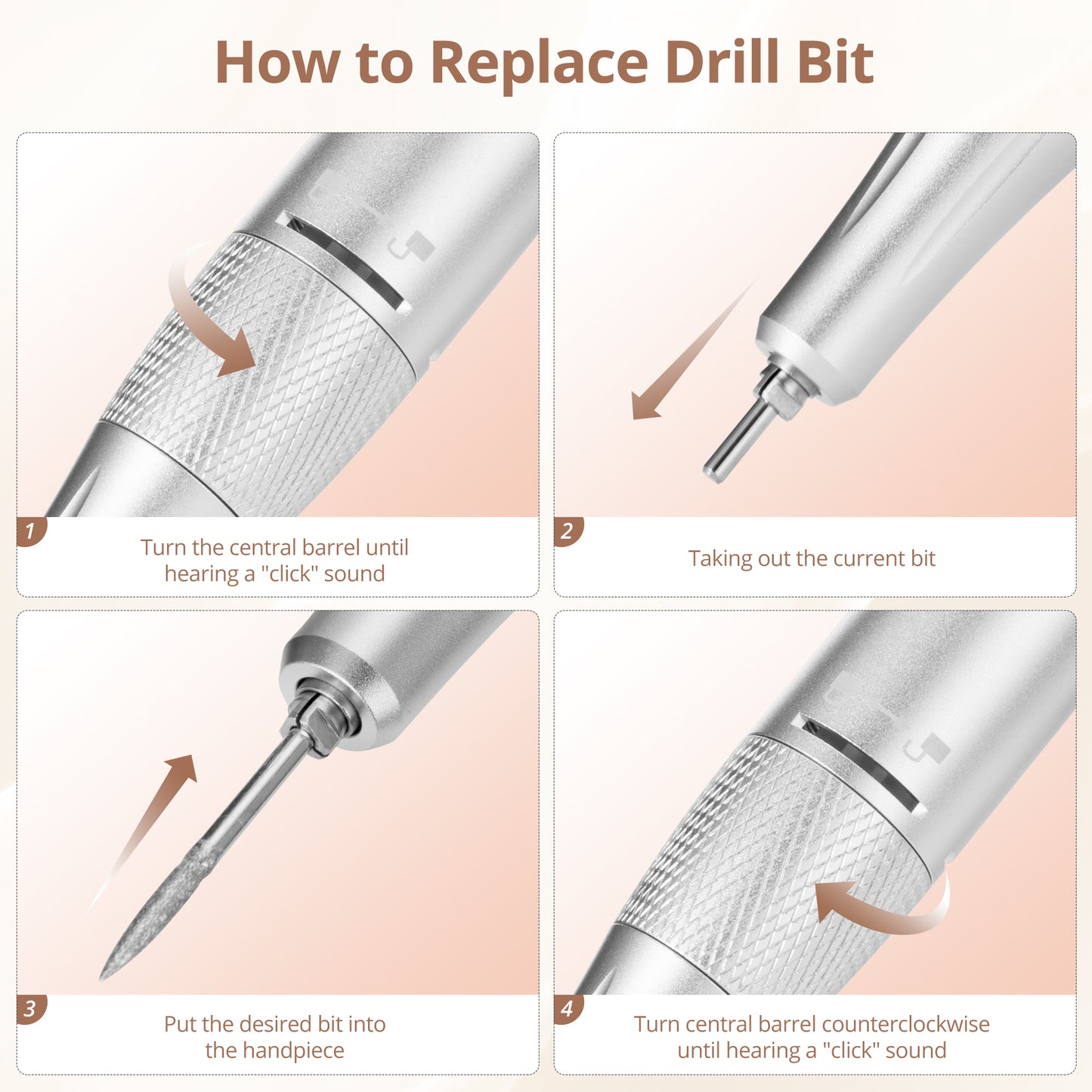 How to Replace Drill Bit

1
Turn the central barrel until hearing a "click" sound

2
Taking out the current bit

3
Put the desired bit into the handpiece

4
Turn central barrel counterclockwise until hearing a "click" sound