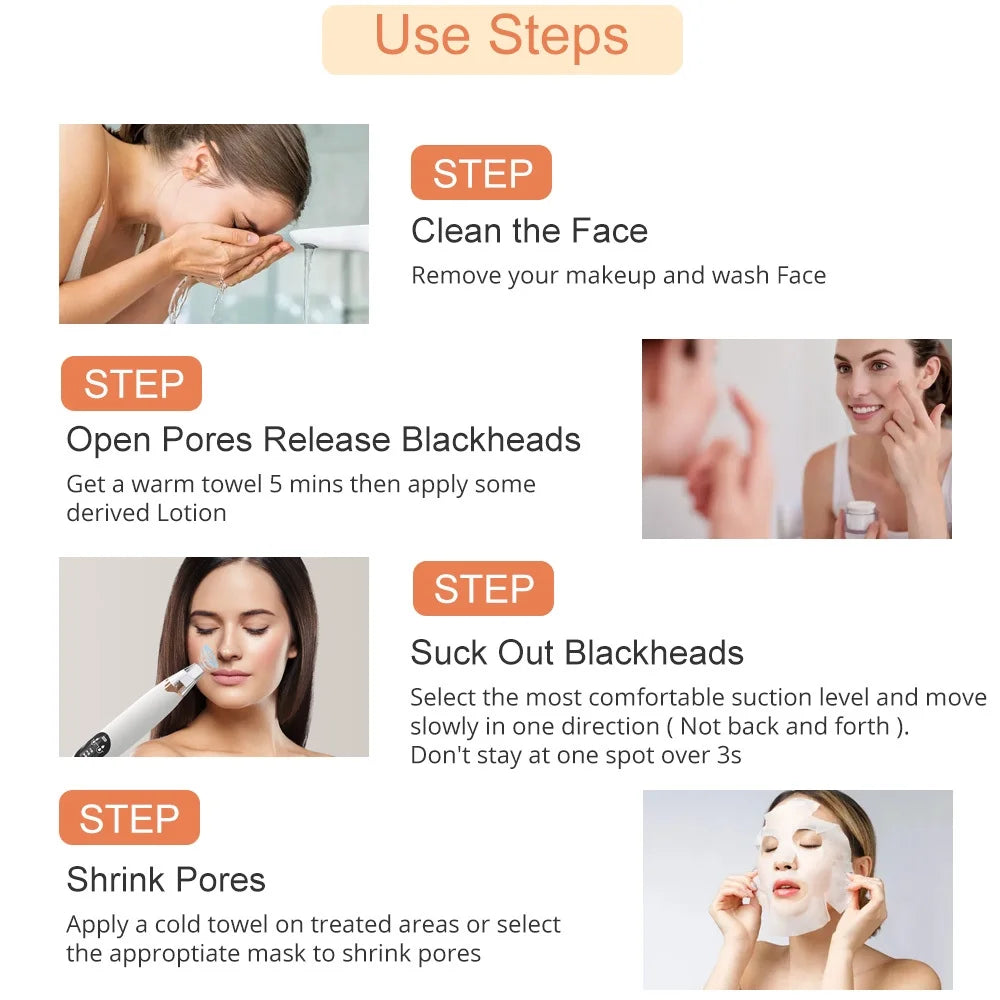 Use Steps

STEP

Clean the Face

Remove your makeup and wash Face

STEP

Open Pores Release Blackheads

Get a warm towel 5 mins then apply some derived Lotion

STEP

Suck Out Blackheads

Select the most comfortable suction level and move slowly in one direction ( Not back and forth ). Don't stay at one spot over 3s

STEP

Shrink Pores

Apply a cold towel on treated areas or select the approptiate mask to shrink pores